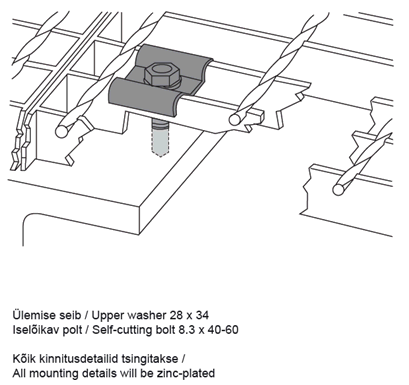 Ülemise seib / Upper washer 28 x 34
Iselõikav polt / Self-cutting bolt 8.3 x 40-60

Kõik kinnitusdetailid tsingitakse /
All mounting details will be zinc-plated